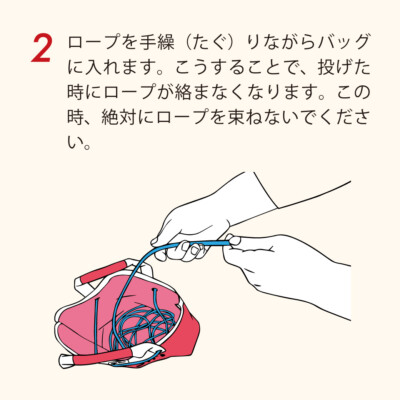 2 ロープを手繰（たぐ）りながらバッグに入れます。こうすることで、投げた時にロープが絡まなくなります。この時、絶対にロープを束ねないでください。