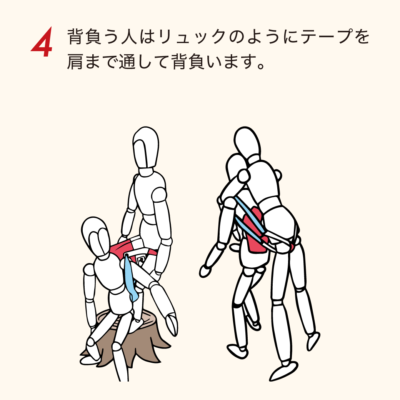 4 背負う人はリュックのようにテープを肩まで通して背負います。